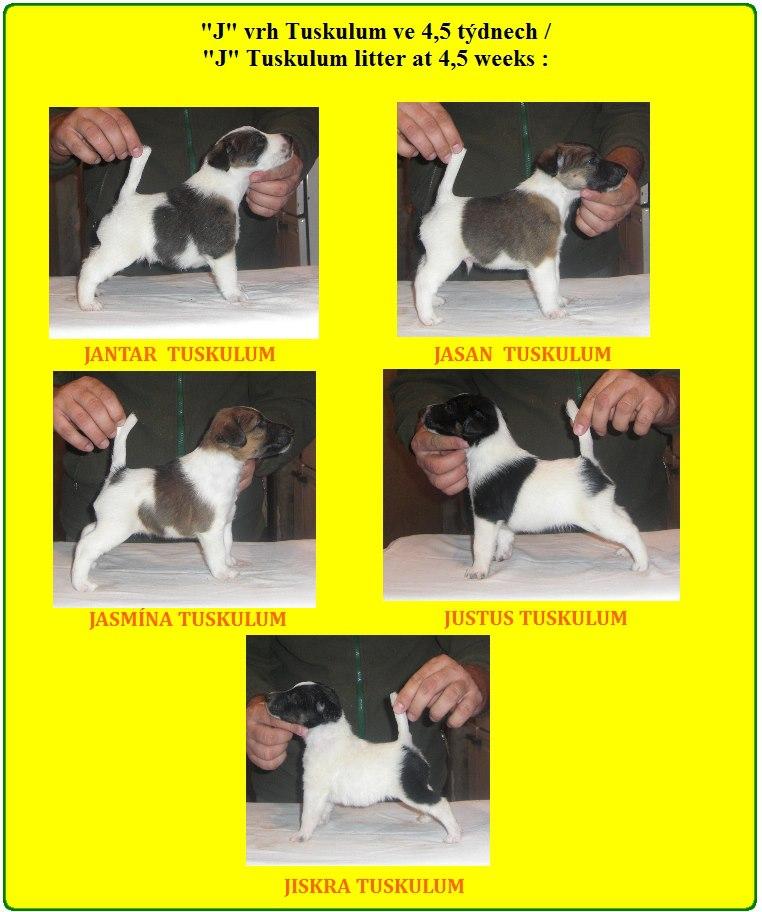 "J" vrh Tuskulum ve 4,5 týdnech /
"J" Tuskulum litter at 4,5 weeks :

JANTAR TUSKULUM

JASAN TUSKULUM

JASMÍNA TUSKULUM

JUSTUS TUSKULUM

JISKRA TUSKULUM