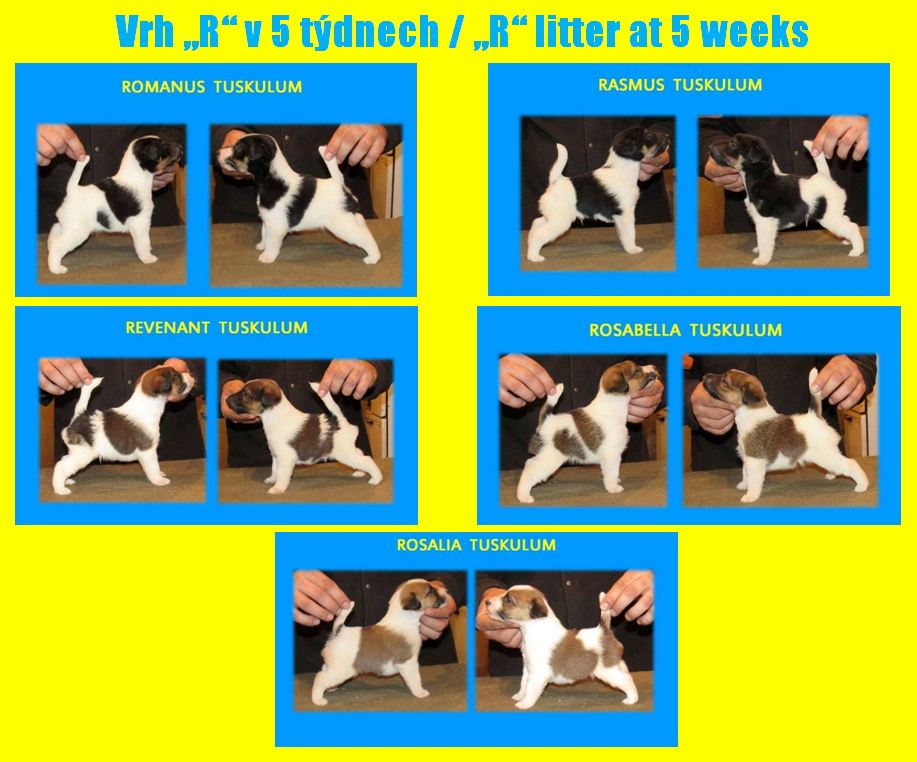 Vrh „R“ v 5 týdnech / „R“ litter at 5 weeks

ROMANUS TUSKULUM

RASMUS TUSKULUM

REVENANT TUSKULUM

ROSABELLA TUSKULUM

ROSALIA TUSKULUM